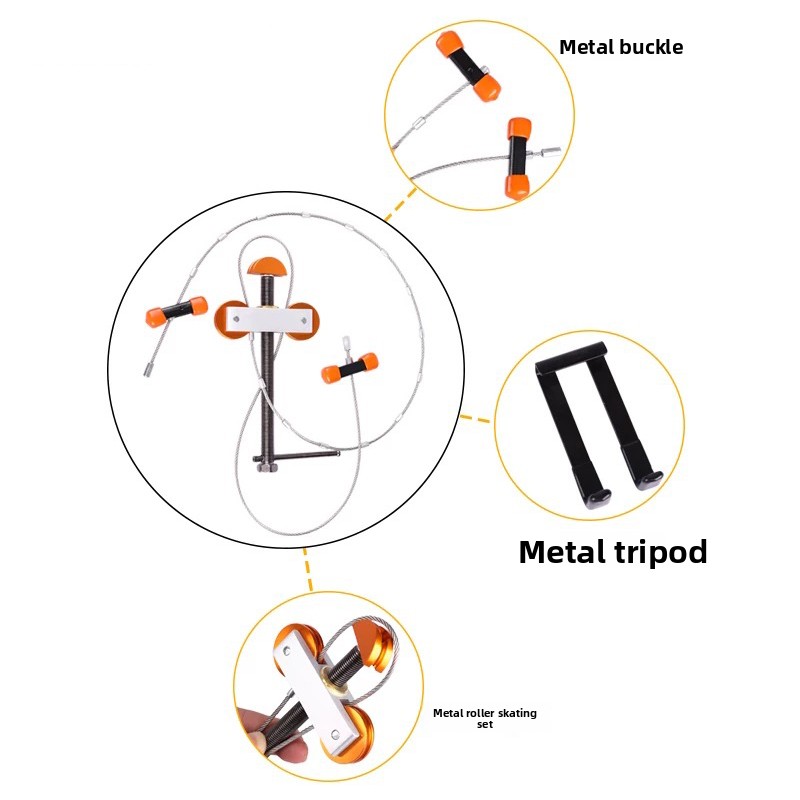 Metal buckle

Metal tripod

Metal roller skating set